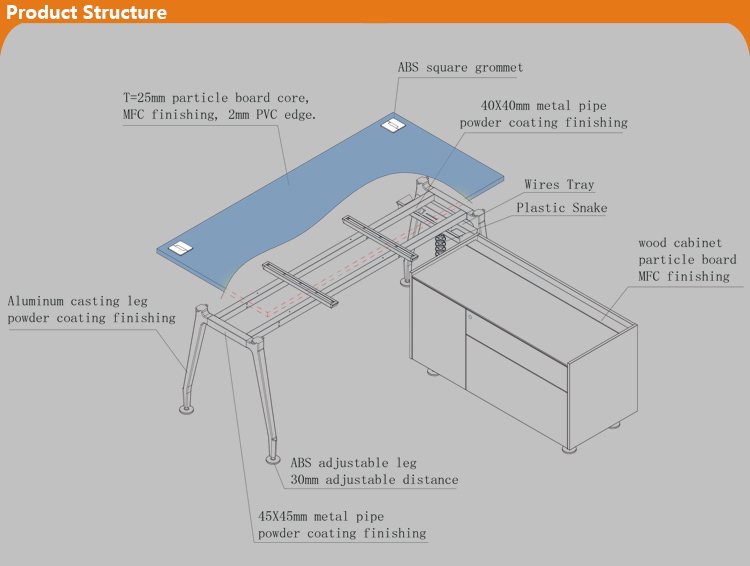 Product Structure

ABS square grommet

T=25mm particle board core,
MFC finishing, 2mm PVC edge.

40X40mm metal pipe
powder coating finishing

Wires Tray

Plastic Snake

wood cabinet
particle board
MFC finishing

Aluminum casting leg
powder coating finishing

ABS adjustable leg
30mm adjustable distance

45X45mm metal pipe
powder coating finishing