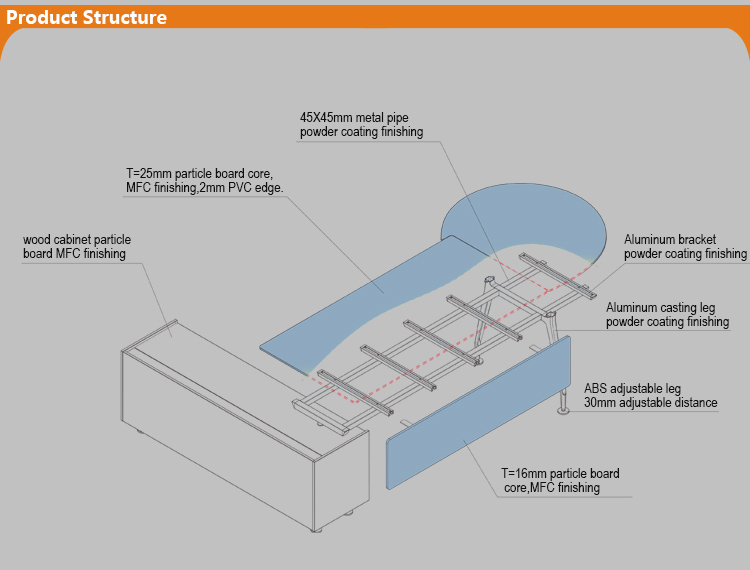 Product Structure

45X45mm metal pipe
powder coating finishing

T=25mm particle board core,
MFC finishing,2mm PVC edge.

wood cabinet particle
board MFC finishing

Aluminum bracket
powder coating finishing

Aluminum casting leg
powder coating finishing

ABS adjustable leg
30mm adjustable distance

T=16mm particle board
core,MFC finishing