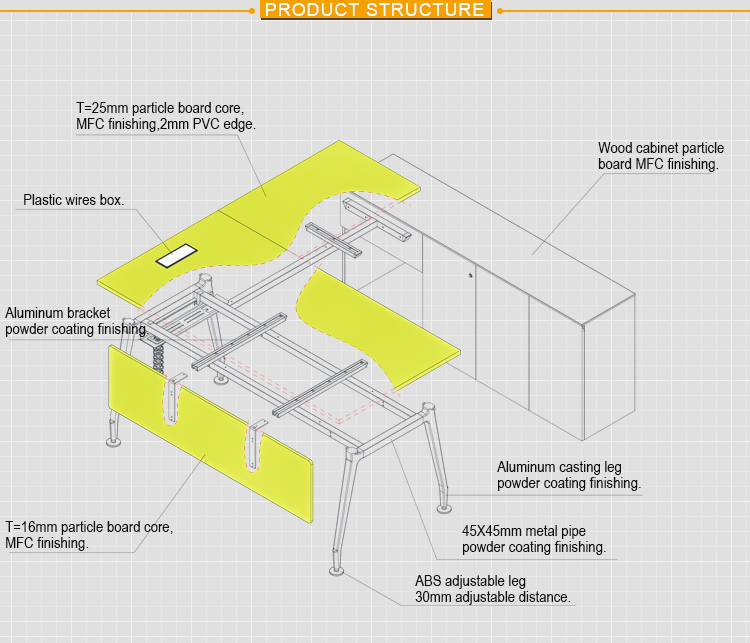 PRODUCT STRUCTURE

T=25mm particle board core, MFC finishing,2mm PVC edge.

Wood cabinet particle board MFC finishing.

Plastic wires box.

Aluminum bracket powder coating finishing.

Aluminum casting leg powder coating finishing.

T=16mm particle board core, MFC finishing.

45X45mm metal pipe powder coating finishing.

ABS adjustable leg 30mm adjustable distance.